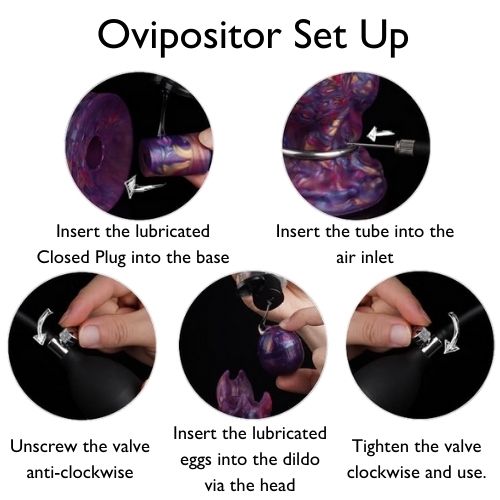 Ovipositor Set Up

Insert the lubricated Closed Plug into the base

Insert the tube into the air inlet

Unscrew the valve anti-clockwise

Insert the lubricated eggs into the dildo via the head

Tighten the valve clockwise and use.