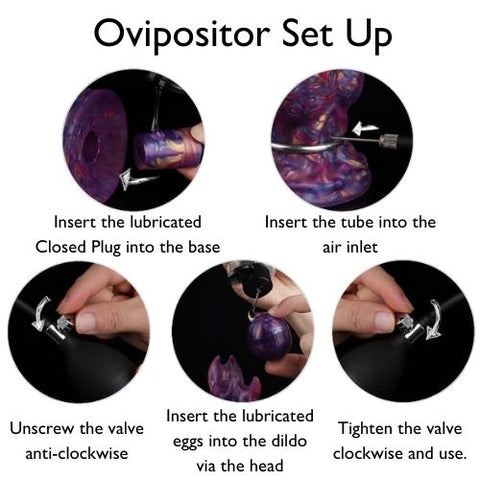 Ovipositor Set Up

Insert the lubricated Closed Plug into the base

Insert the tube into the air inlet

Unscrew the valve anti-clockwise

Insert the lubricated eggs into the dildo via the head

Tighten the valve clockwise and use.