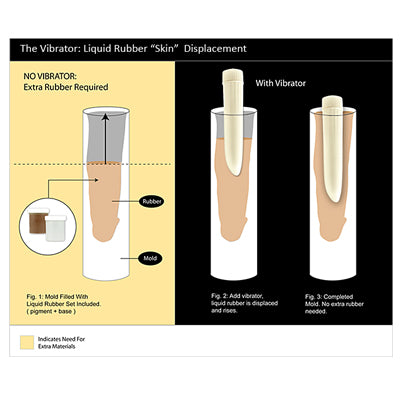 The Vibrator: Liquid Rubber "Skin" Displacement

NO VIBRATOR:
Extra Rubber Required

Rubber

Mold

Fig. 1: Mold Filled With Liquid Rubber Set Included. ( pigment + base )

With Vibrator

Fig. 2: Add vibrator, liquid rubber is displaced and rises.

Fig. 3: Completed Mold. No extra rubber needed.

Indicates Need For Extra Materials